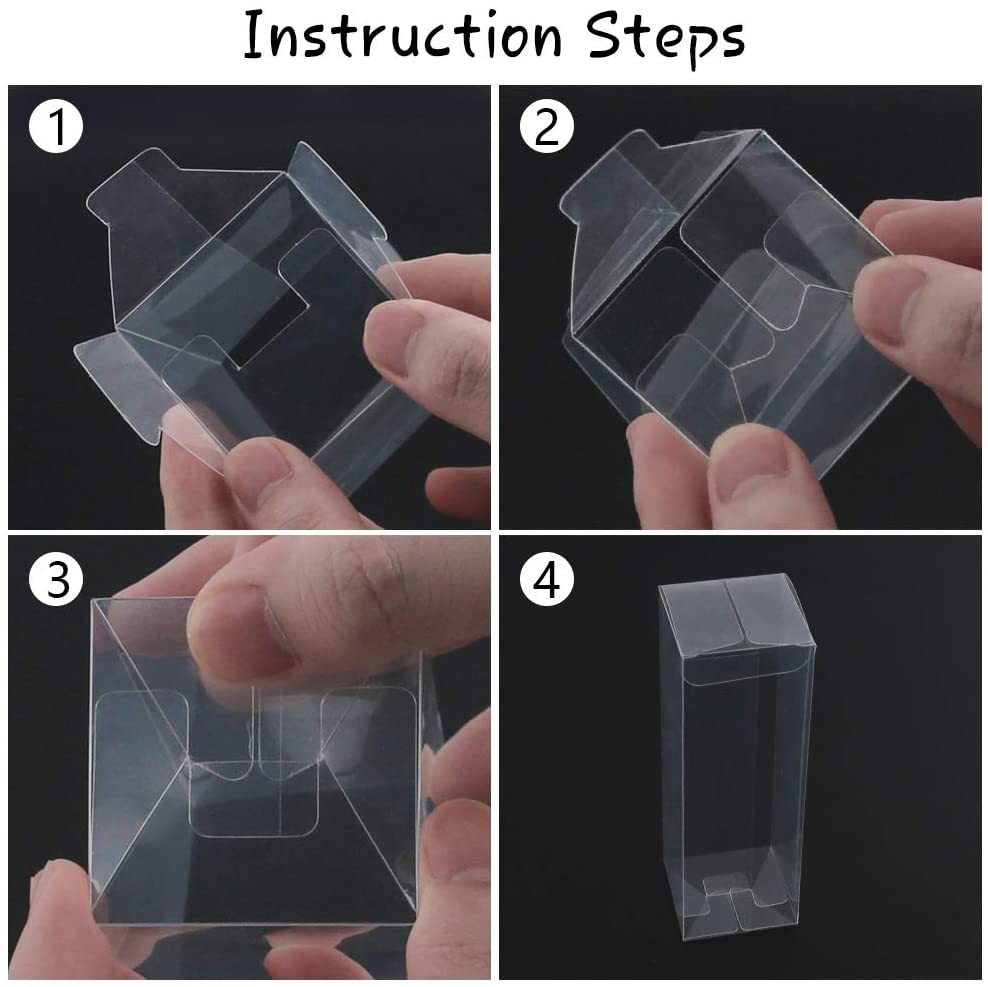 Instruction Steps

1

2

3

4