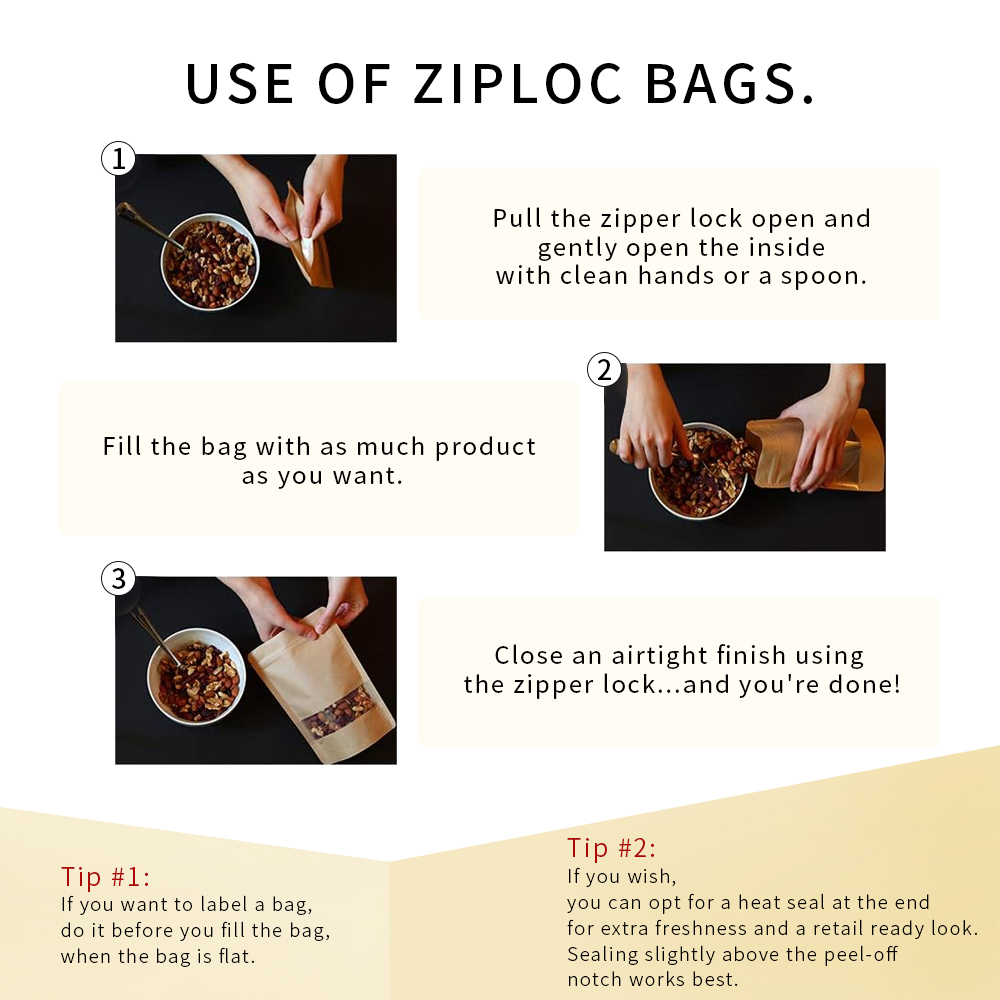 USE OF ZIPLOC BAGS.

1

Pull the zipper lock open and gently open the inside with clean hands or a spoon.

2

Fill the bag with as much product as you want.

3

Close an airtight finish using the zipper lock...and you're done!

Tip #1:
If you want to label a bag, do it before you fill the bag, when the bag is flat.

Tip #2:
If you wish, you can opt for a heat seal at the end for extra freshness and a retail ready look. Sealing slightly above the peel-off notch works best.